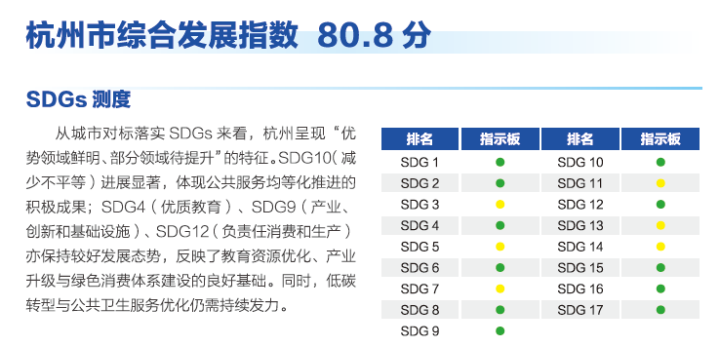 杭州市综合发展指数 80.8分

SDGs测度

从城市对标落实SDGs来看，杭州呈现“优势领域鲜明、部分领域待提升”的特征。SDG10（减少不平等）进展显著，体现公共服务均等化推进的积极成果；SDG4（优质教育）、SDG9（产业、创新和基础设施）、SDG12（负责任消费和生产）亦保持较好发展态势，反映了教育资源优化、产业升级与绿色消费体系建设的良好基础。同时，低碳转型与公共卫生服务优化仍需持续发力。

| 排名 | 指示板 | 排名 | 指示板 |
|---|---|---|---|
| SDG 1 | ● | SDG 10 | ● |
| SDG 2 | ● | SDG 11 | ● |
| SDG 3 | ● | SDG 12 | ● |
| SDG 4 | ● | SDG 13 | ● |
| SDG 5 | ● | SDG 14 | ● |
| SDG 6 | ● | SDG 15 | ● |
| SDG 7 | ● | SDG 16 | ● |
| SDG 8 | ● | SDG 17 | ● |
| SDG 9 | ● | | |